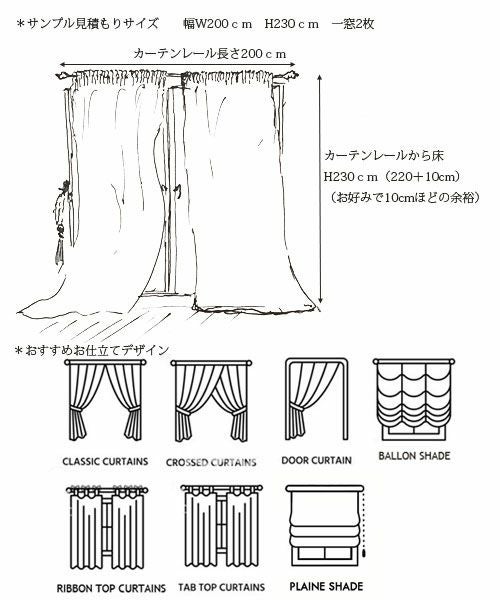 ＊サンプル見積もりサイズ　幅W200ｃｍ　H230ｃｍ　一窓2枚

カーテンレール長さ200ｃｍ

カーテンレールから床
H230ｃｍ（220＋10cm）
（お好みで10cmほどの余裕）

＊おすすめお仕立てデザイン

CLASSIC CURTAINS

CROSSED CURTAINS

DOOR CURTAIN

BALLON SHADE

RIBBON TOP CURTAINS

TAB TOP CURTAINS

PLAINE SHADE