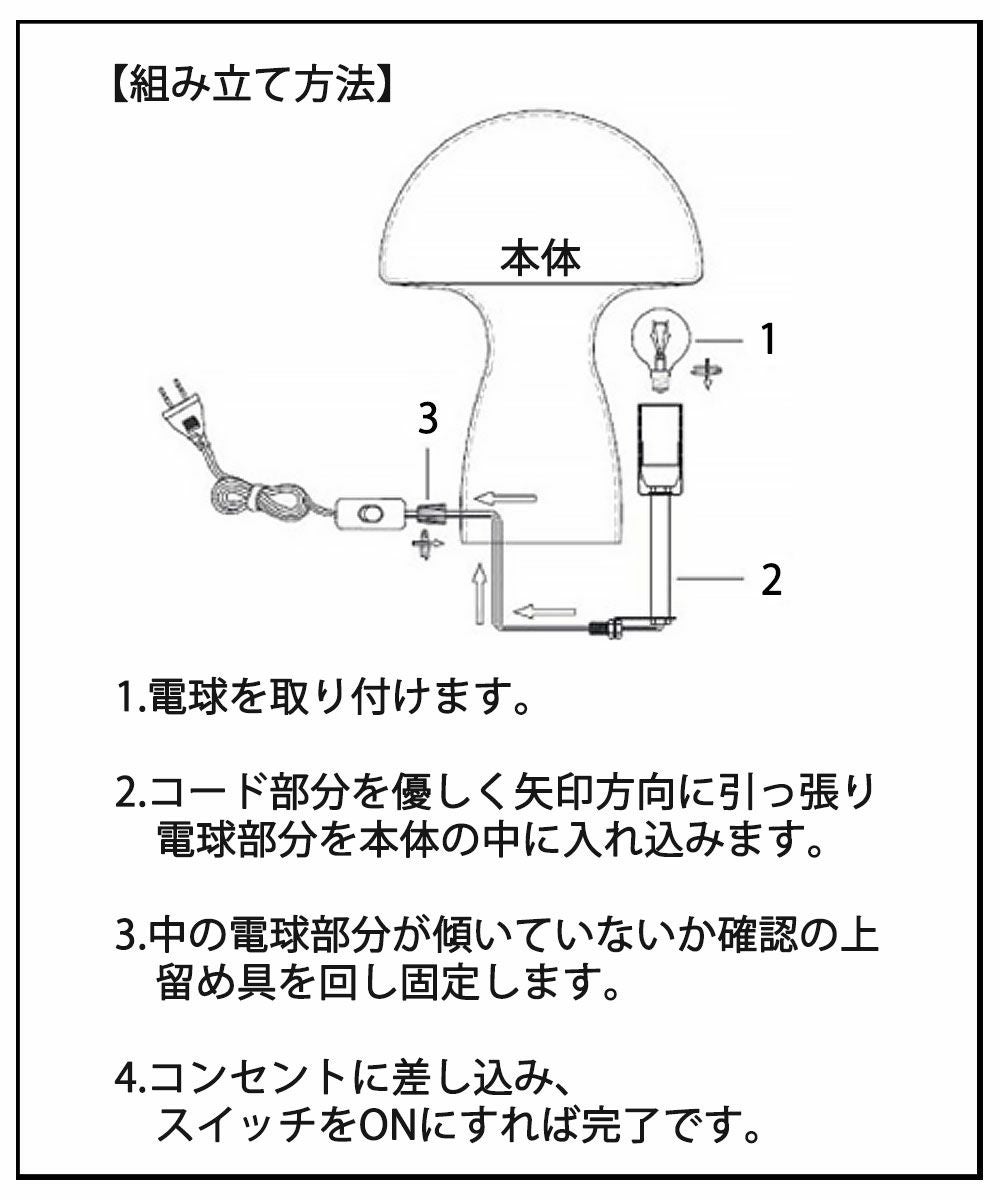 【組み立て方法】

本体

1

3

2

1.電球を取り付けます。

2.コード部分を優しく矢印方向に引っ張り電球部分を本体の中に入れ込みます。

3.中の電球部分が傾いていないか確認の上留め具を回し固定します。

4.コンセントに差し込み、スイッチをONにすれば完了です。